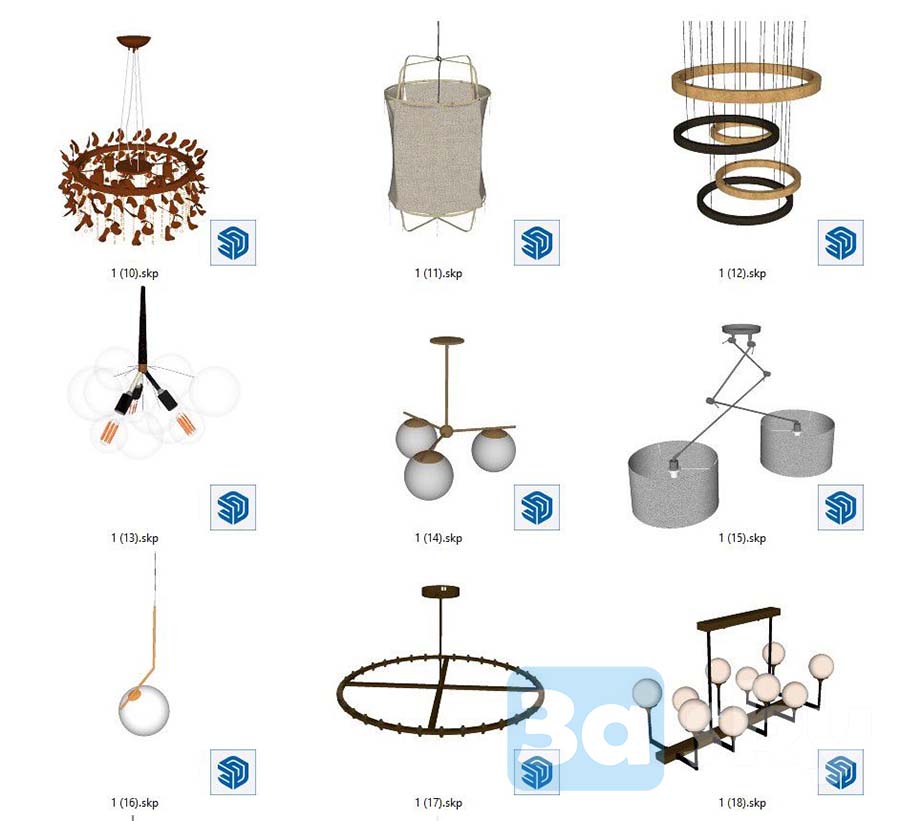 1 (10).skp

1 (11).skp

1 (12).skp

1 (13).skp

1 (14).skp

1 (15).skp

1 (16).skp

1 (17).skp

1 (18).skp

3d